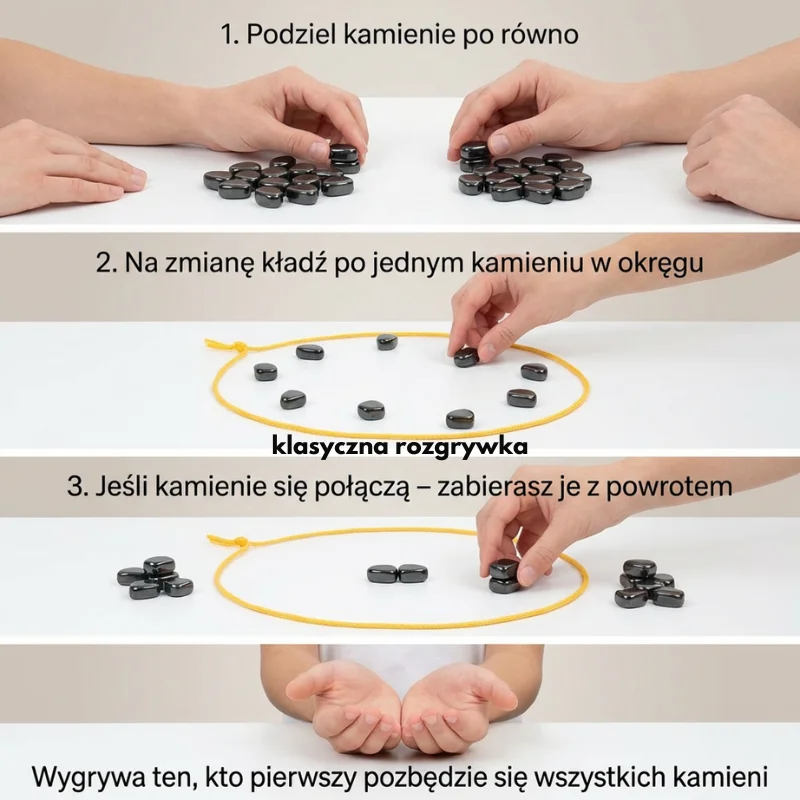 1. Podziel kamienie po równo

2. Na zmianę kładź po jednym kamieniu w okręgu

klasyczna rozgrywka

3. Jeśli kamienie się połączą – zabierasz je z powrotem

Wygrywa ten, kto pierwszy pozbędzie się wszystkich kamieni