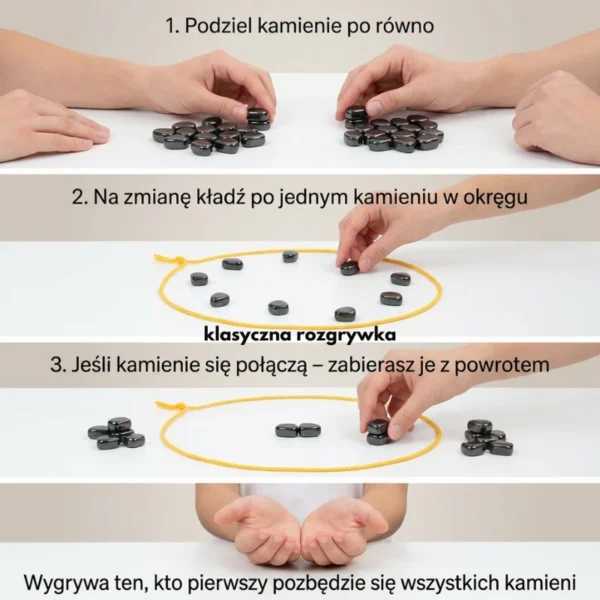 1. Podziel kamienie po równo

2. Na zmianę kładź po jednym kamieniu w okręgu

klasyczna rozgrywka

3. Jeśli kamienie się połączą – zabierasz je z powrotem

Wygrywa ten, kto pierwszy pozbędzie się wszystkich kamieni